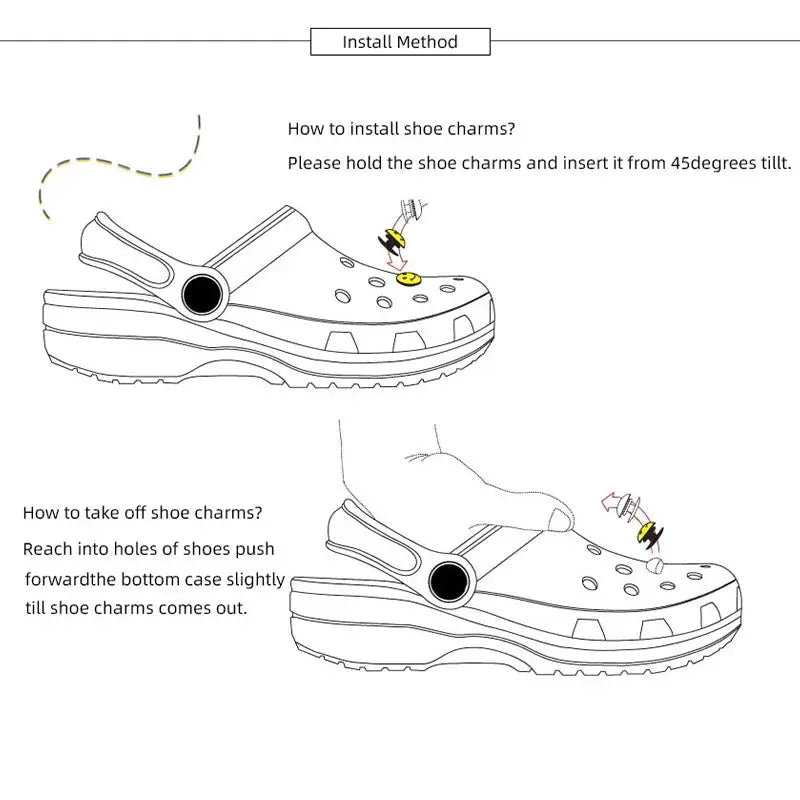 Install Method

How to install shoe charms?

Please hold the shoe charms and insert it from 45degrees tillt.

How to take off shoe charms?

Reach into holes of shoes push forwardthe bottom case slightly till shoe charms comes out.