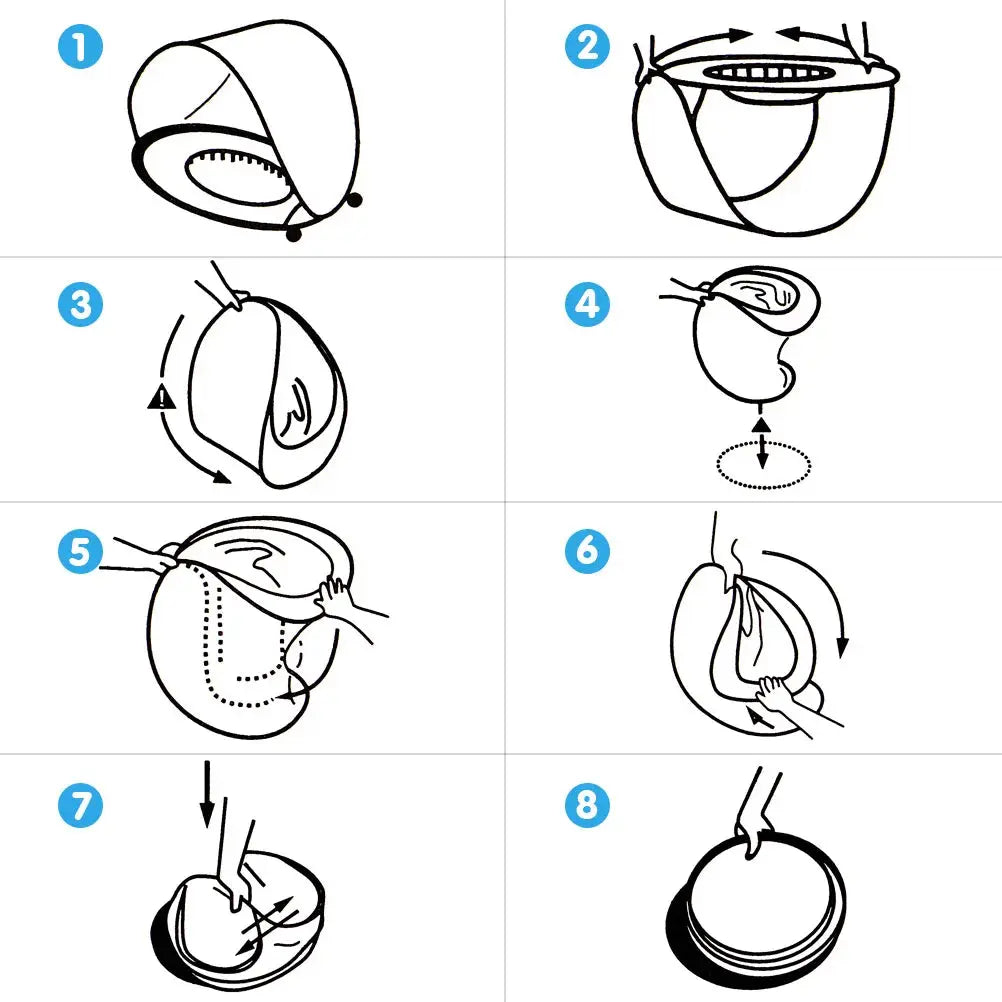 1

2

3

4

5

6

7

8