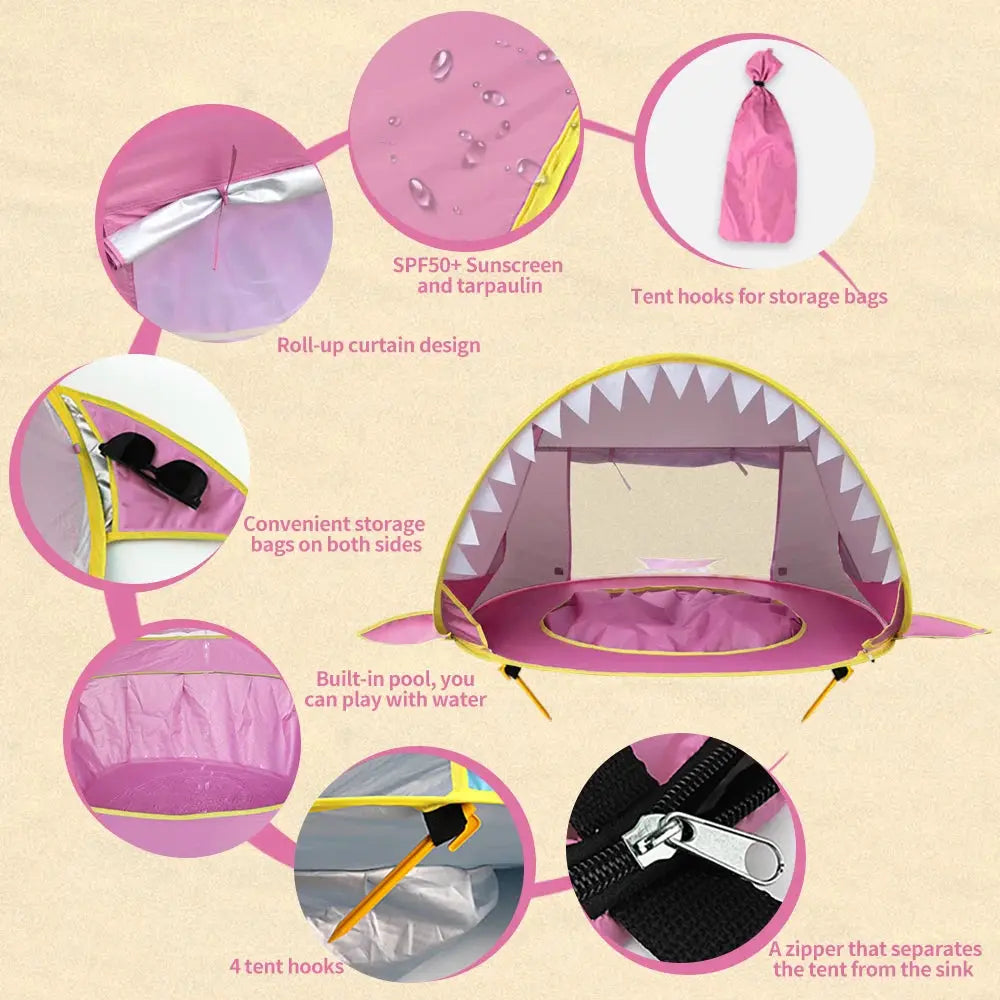 SPF50+ Sunscreen and tarpaulin

Tent hooks for storage bags

Roll-up curtain design

Convenient storage bags on both sides

Built-in pool, you can play with water

4 tent hooks

A zipper that separates the tent from the sink