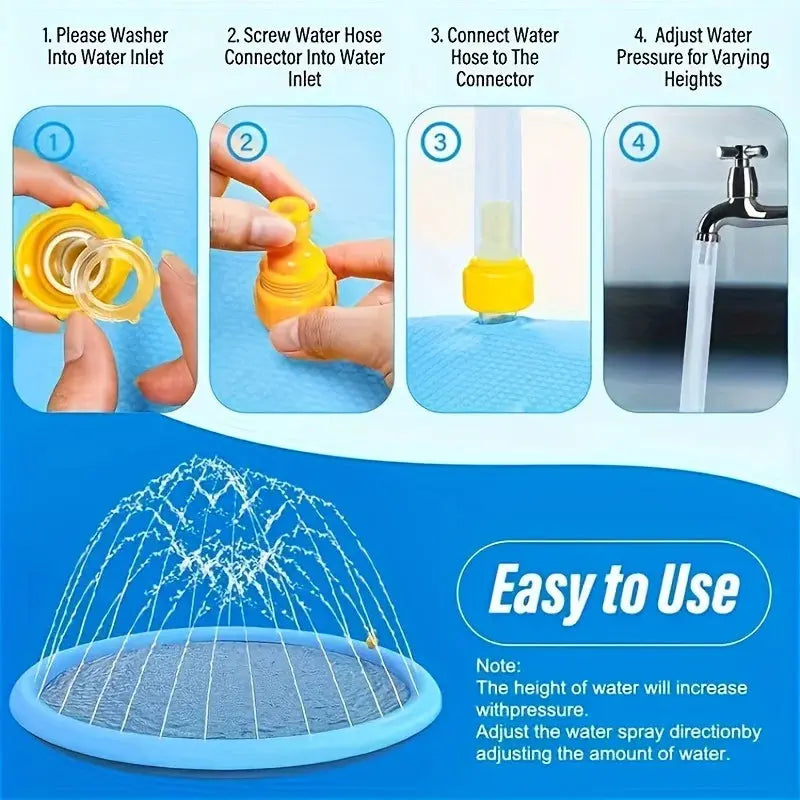 1. Please Washer Into Water Inlet

2. Screw Water Hose Connector Into Water Inlet

3. Connect Water Hose to The Connector

4. Adjust Water Pressure for Varying Heights

1

2

3

4

Easy to Use

Note:
The height of water will increase withpressure.
Adjust the water spray directionby adjusting the amount of water.